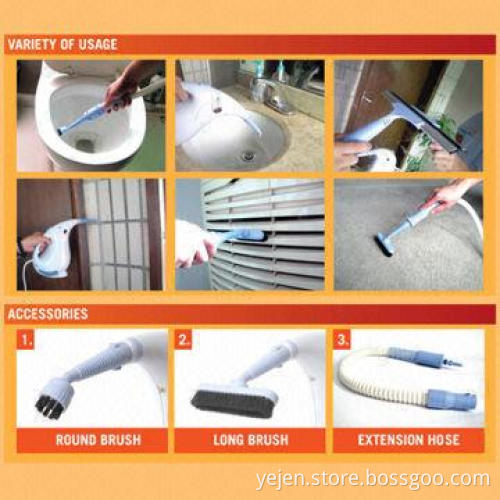 VARIETY OF USAGE

ACCESSORIES

1.

ROUND BRUSH

2.

LONG BRUSH

3.

EXTENSION HOSE

yejen.store.bossgoo.com